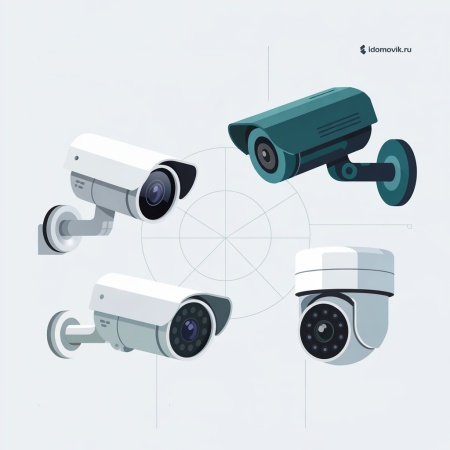 idomovik.ru